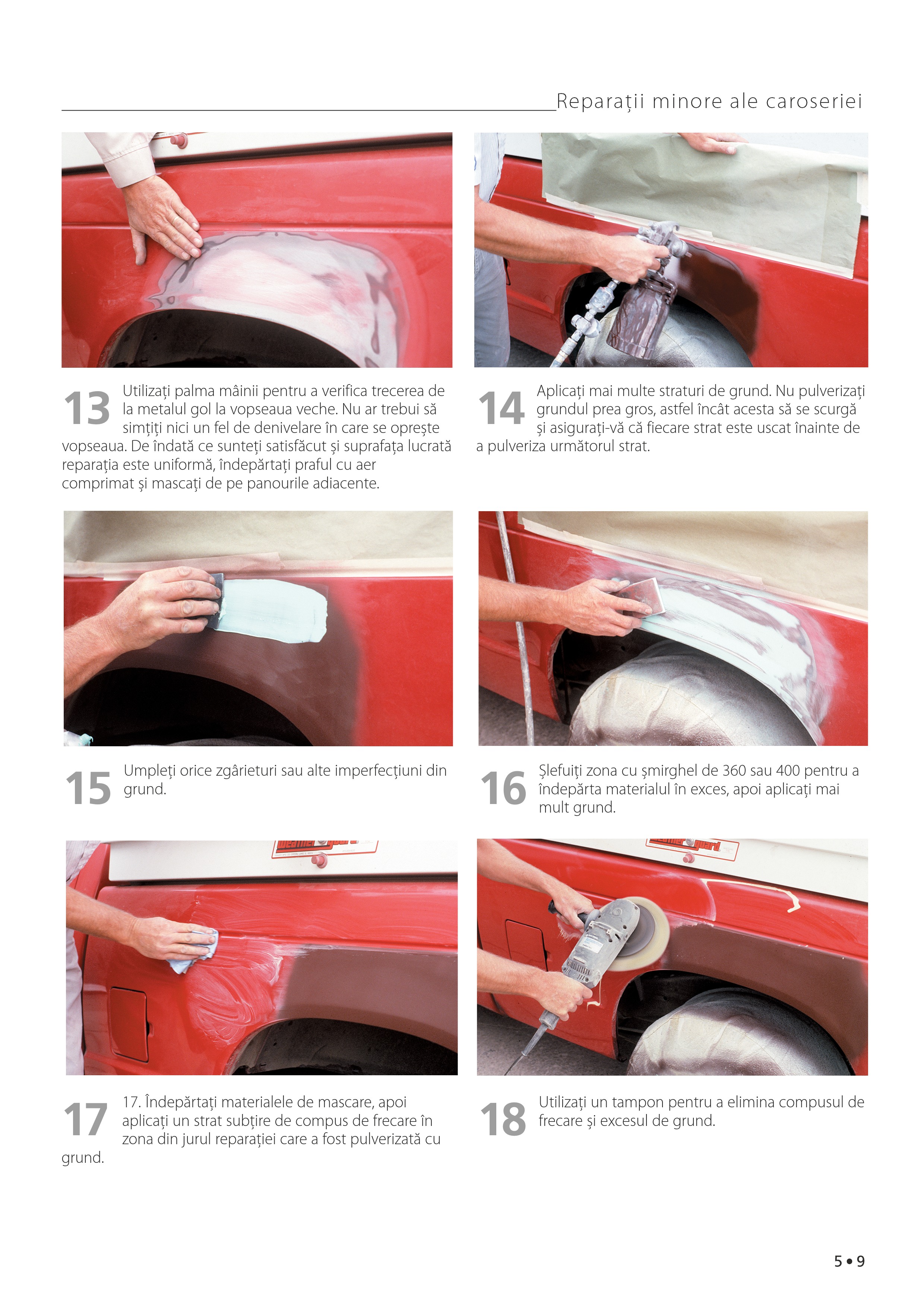 Reparații minore ale caroseriei

13 Utilizați palma mâinii pentru a verifica trecerea de la metalul gol la vopseaua veche. Nu ar trebui să simțiți nici un fel de denivelare în care se oprește vopseaua. De îndată ce sunteți satisfăcut și suprafața lucrată reparația este uniformă, îndepărtați praful cu aer comprimat și mascați de pe panourile adiacente.

14 Aplicați mai multe straturi de grund. Nu pulverizați grundul prea gros, astfel încât acesta să se scurgă și asigurați-vă că fiecare strat este uscat înainte de a pulveriza următorul strat.

15 Umpleți orice zgârieturi sau alte imperfecțiuni din grund.

16 Șlefuiți zona cu șmirghel de 360 sau 400 pentru a îndepărta materialul în exces, apoi aplicați mai mult grund.

17 17. Îndepărtați materialele de mascare, apoi aplicați un strat subțire de compus de frecare în zona din jurul reparației care a fost pulverizată cu grund.

18 Utilizați un tampon pentru a elimina compusul de frecare și excesul de grund.

5 • 9